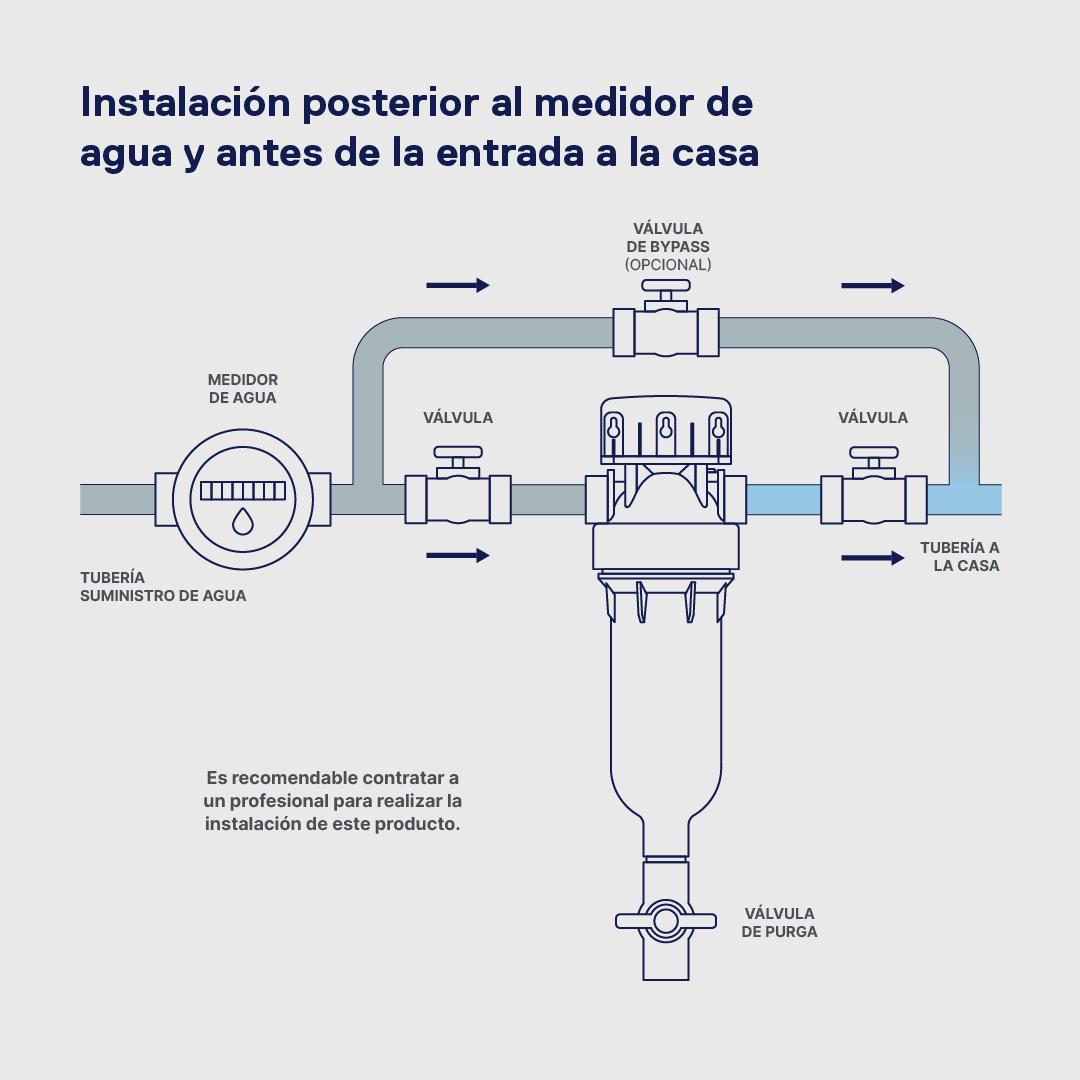 Instalación posterior al medidor de agua y antes de la entrada a la casa

VÁLVULA
DE BYPASS
(OPCIONAL)

MEDIDOR
DE AGUA

VÁLVULA

VÁLVULA

TUBERÍA
SUMINISTRO DE AGUA

TUBERÍA A
LA CASA

Es recomendable contratar a un profesional para realizar la instalación de este producto.

VÁLVULA
DE PURGA