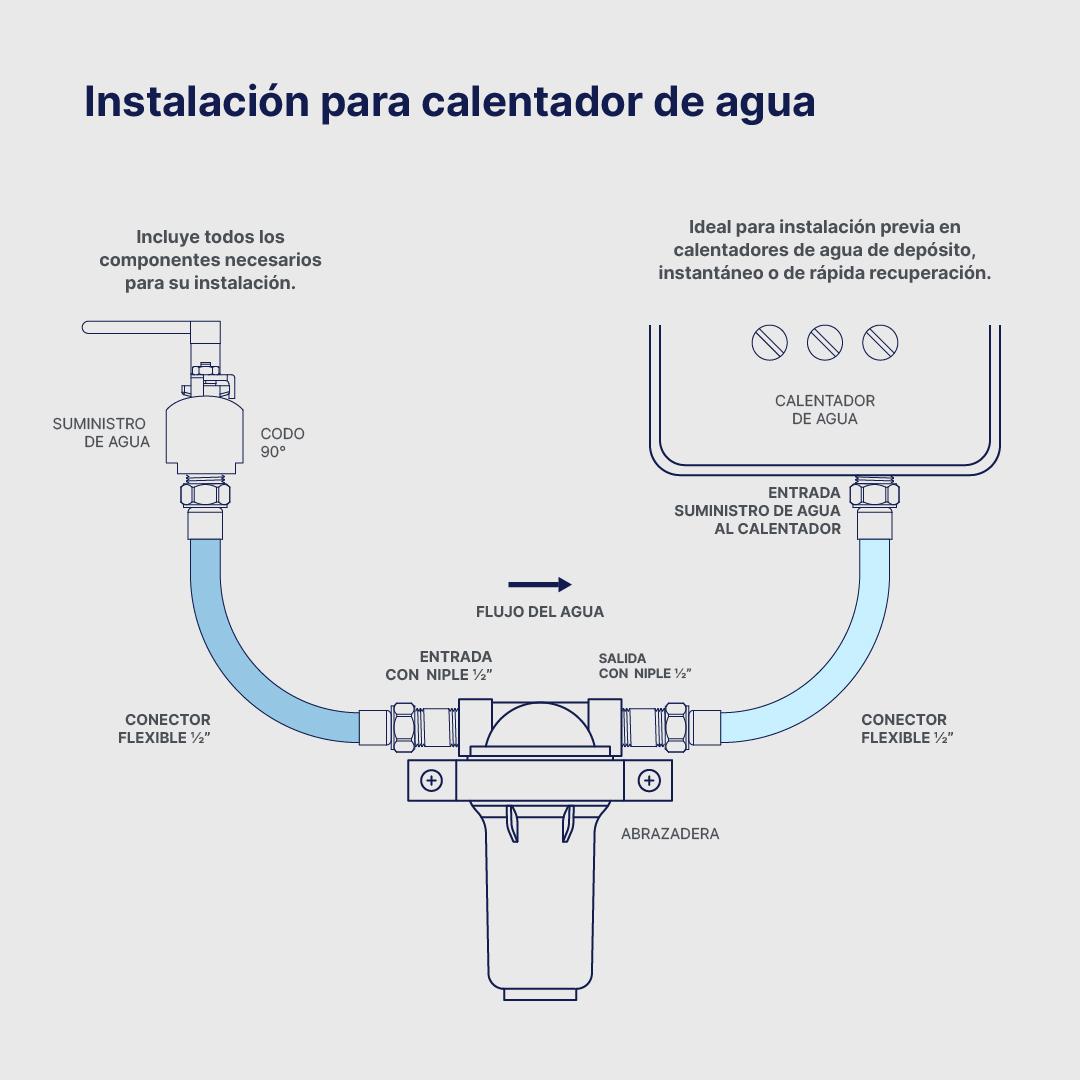 Instalación para calentador de agua

Incluye todos los componentes necesarios para su instalación.

Ideal para instalación previa en calentadores de agua de depósito, instantáneo o de rápida recuperación.

SUMINISTRO DE AGUA

CODO 90°

CALENTADOR DE AGUA

ENTRADA SUMINISTRO DE AGUA AL CALENTADOR

FLUJO DEL AGUA

ENTRADA CON NIPLE ½"

SALIDA CON NIPLE ½"

CONECTOR FLEXIBLE ½"

CONECTOR FLEXIBLE ½"

ABRAZADERA