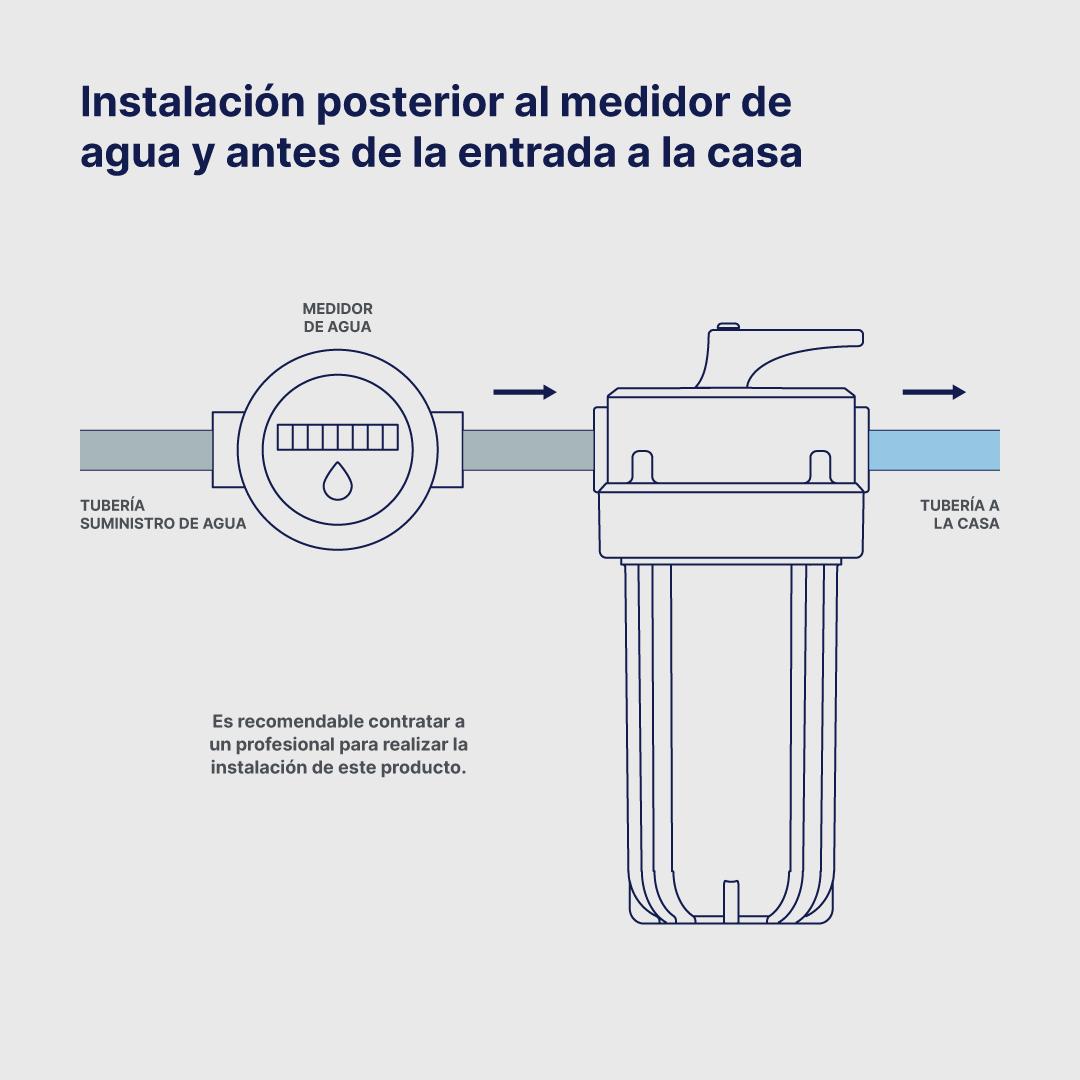 Instalación posterior al medidor de agua y antes de la entrada a la casa

MEDIDOR DE AGUA

TUBERÍA SUMINISTRO DE AGUA

TUBERÍA A LA CASA

Es recomendable contratar a un profesional para realizar la instalación de este producto.