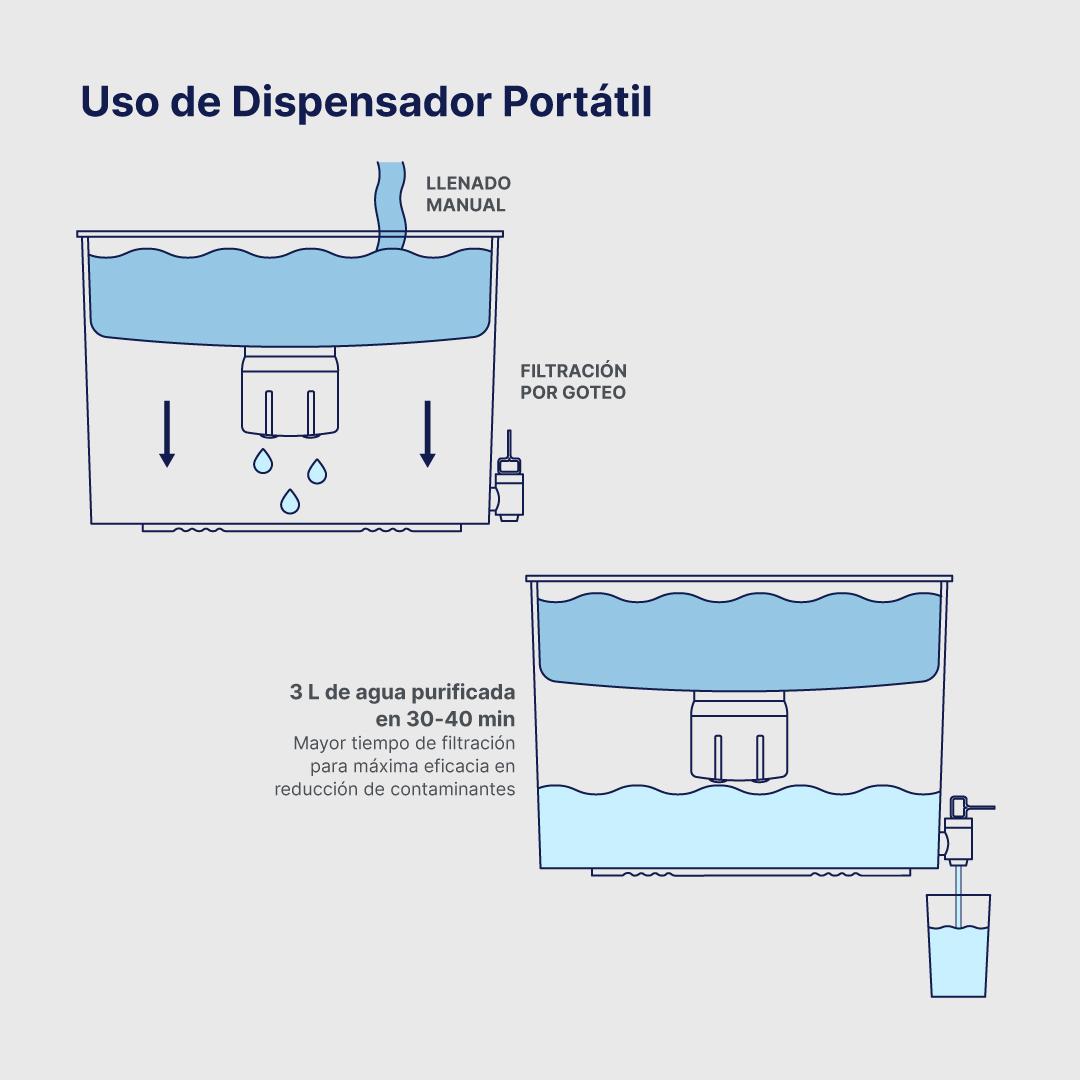 Uso de Dispensador Portátil

LLENADO MANUAL

FILTRACIÓN POR GOTEO

3 L de agua purificada en 30-40 min
Mayor tiempo de filtración para máxima eficacia en reducción de contaminantes